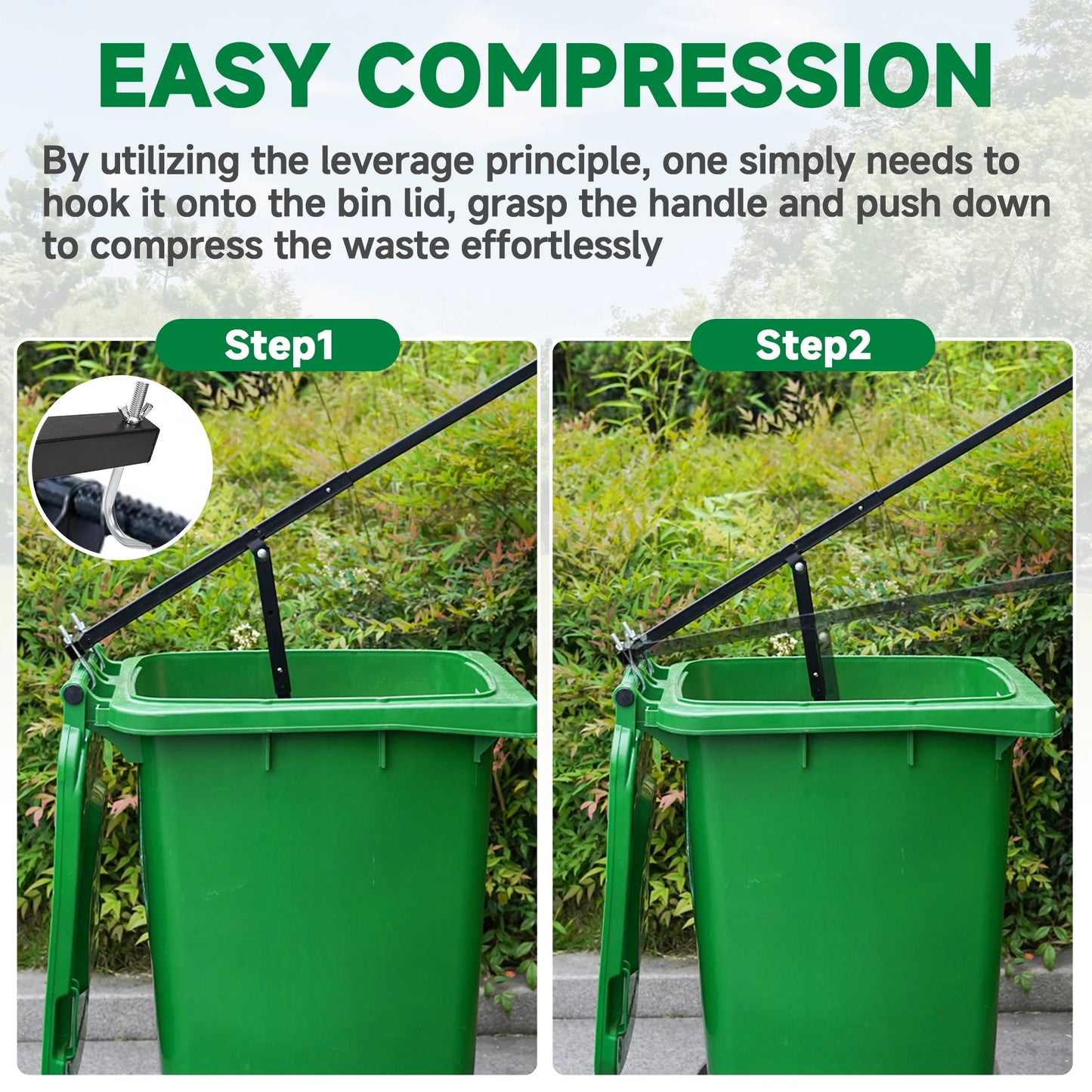 EASY COMPRESSION

By utilizing the leverage principle, one simply needs to hook it onto the bin lid, grasp the handle and push down to compress the waste effortlessly

Step1

Step2