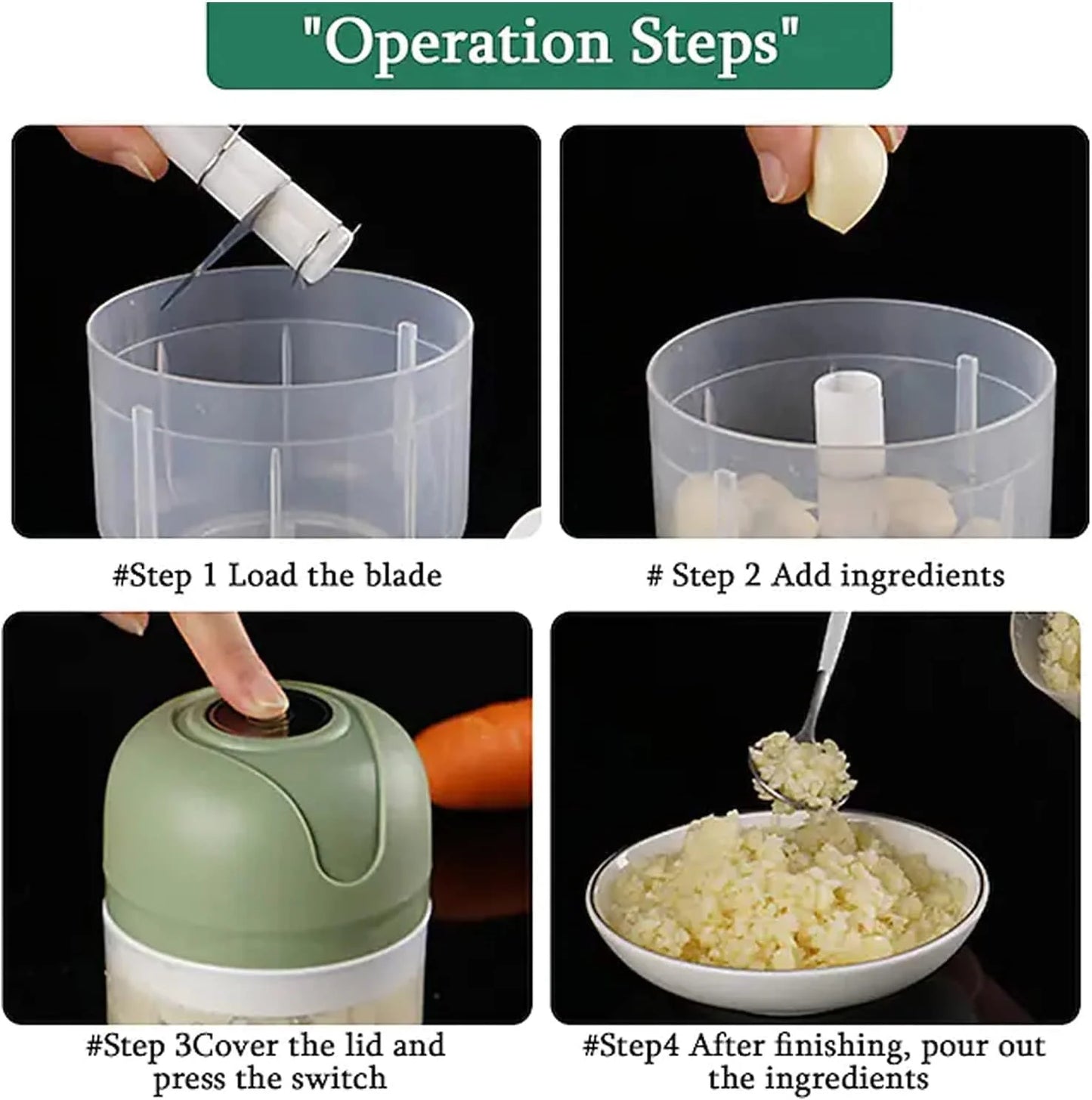 "Operation Steps"

#Step 1 Load the blade

# Step 2 Add ingredients

#Step 3Cover the lid and press the switch

#Step4 After finishing, pour out the ingredients